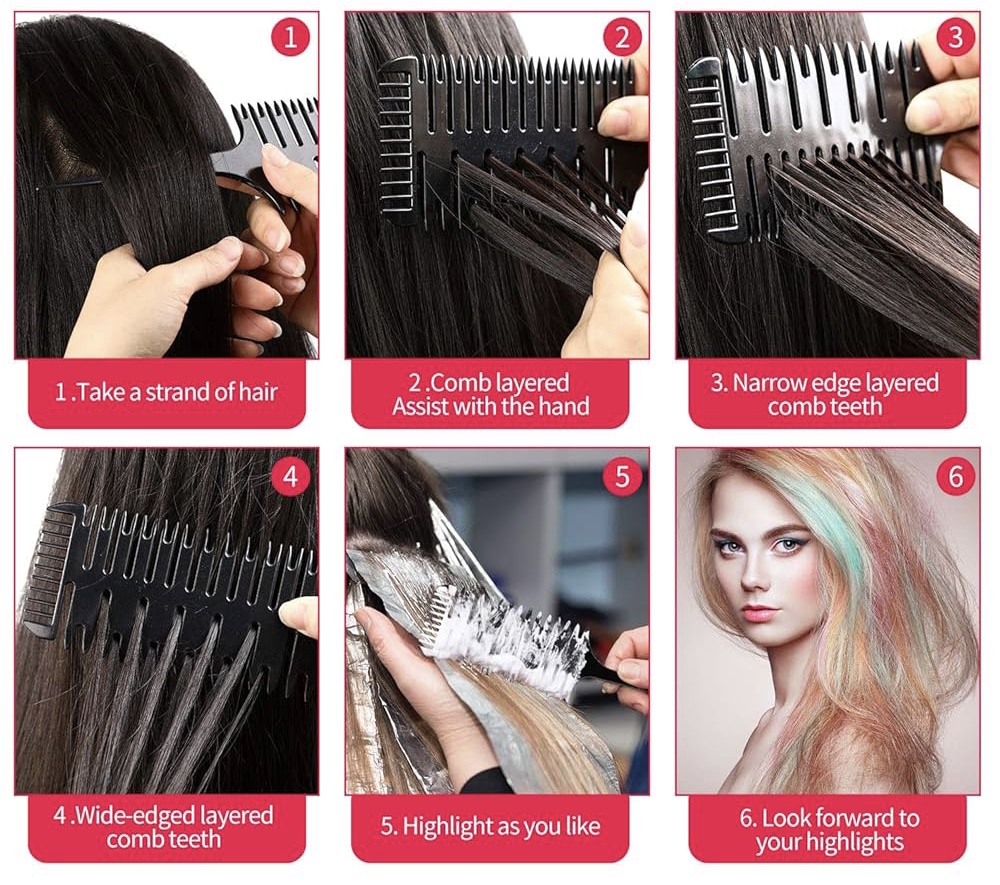 1

1 .Take a strand of hair

2

2 .Comb layered Assist with the hand

3

3. Narrow edge layered comb teeth

4

4 .Wide-edged layered comb teeth

5

5. Highlight as you like

6

6. Look forward to your highlights